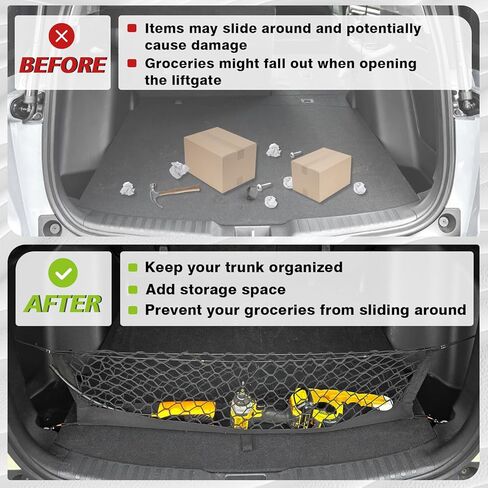 BEFORE

Items may slide around and potentially cause damage

Groceries might fall out when opening the liftgate

AFTER

Keep your trunk organized

Add storage space

Prevent your groceries from sliding around