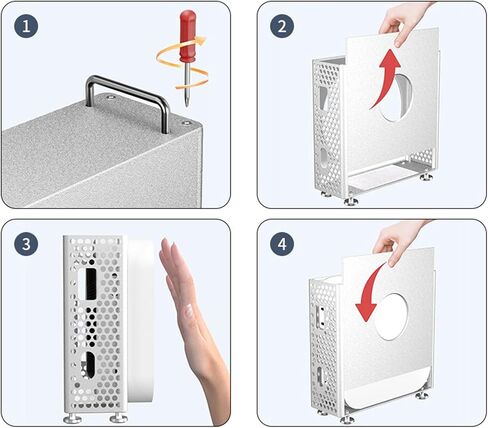 1

2

3

4