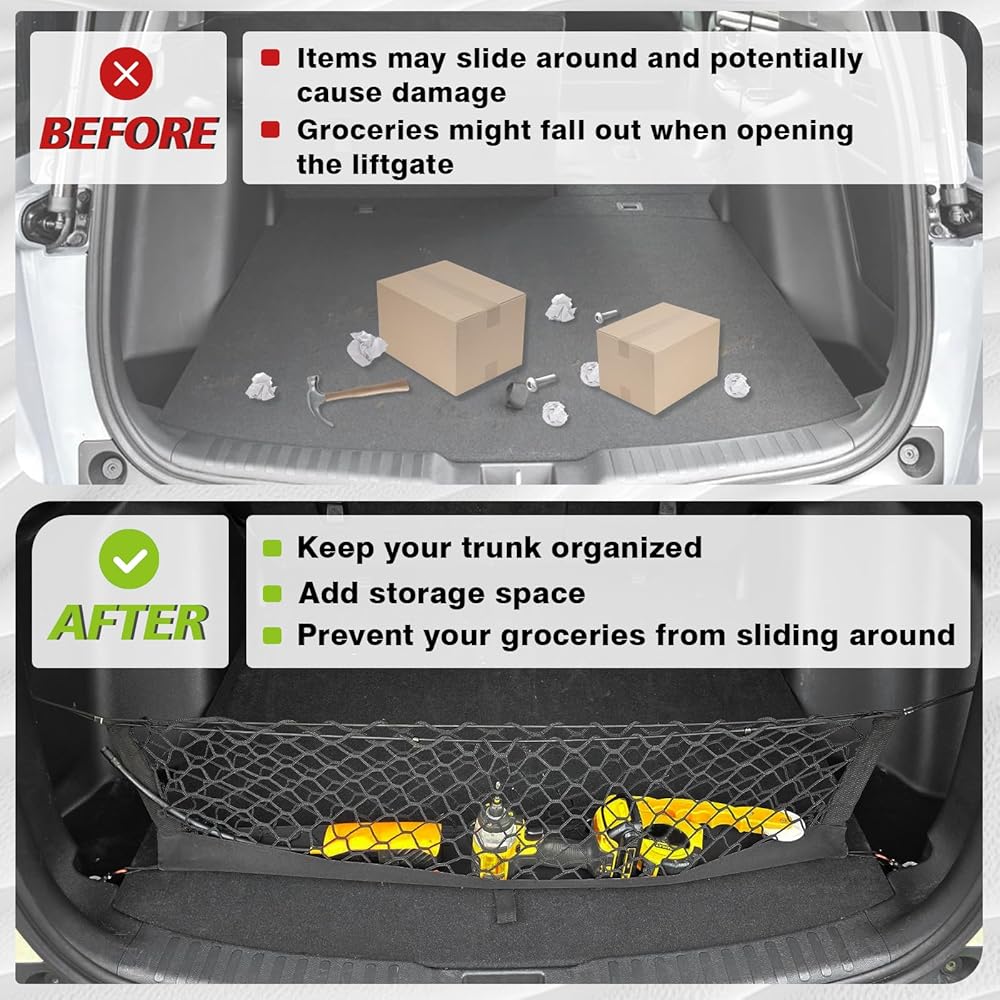 BEFORE

Items may slide around and potentially cause damage

Groceries might fall out when opening the liftgate

AFTER

Keep your trunk organized

Add storage space

Prevent your groceries from sliding around