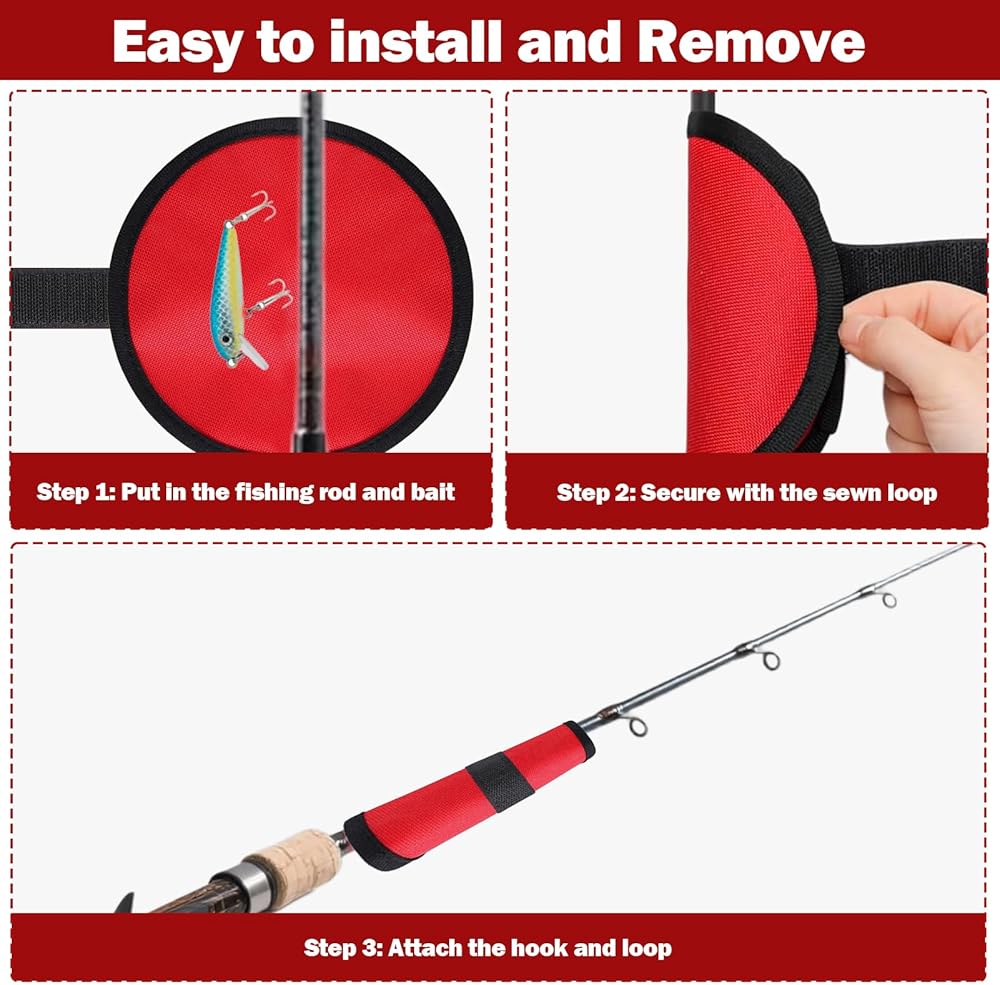 Easy to install and Remove

Step 1: Put in the fishing rod and bait

Step 2: Secure with the sewn loop

Step 3: Attach the hook and loop