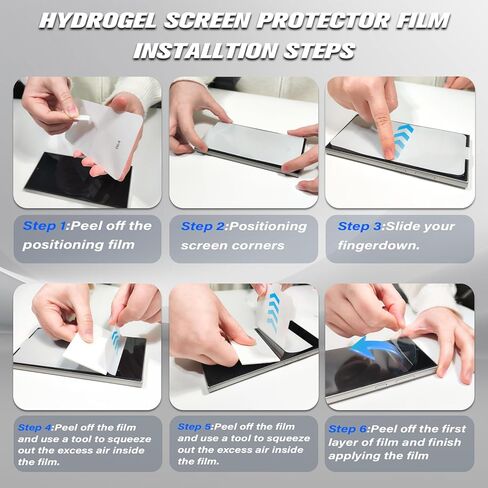 HYDROGEL SCREEN PROTECTOR FILM INSTALLTION STEPS

Step 1:Peel off the positioning film

Step 2:Positioning screen corners

Step 3:Slide your fingerdown.

Step 4:Peel off the film and use a tool to squeeze out the excess air inside the film.

Step 5:Peel off the film and use a tool to squeeze out the excess air inside the film.

Step 6:Peel off the first layer of film and finish applying the film