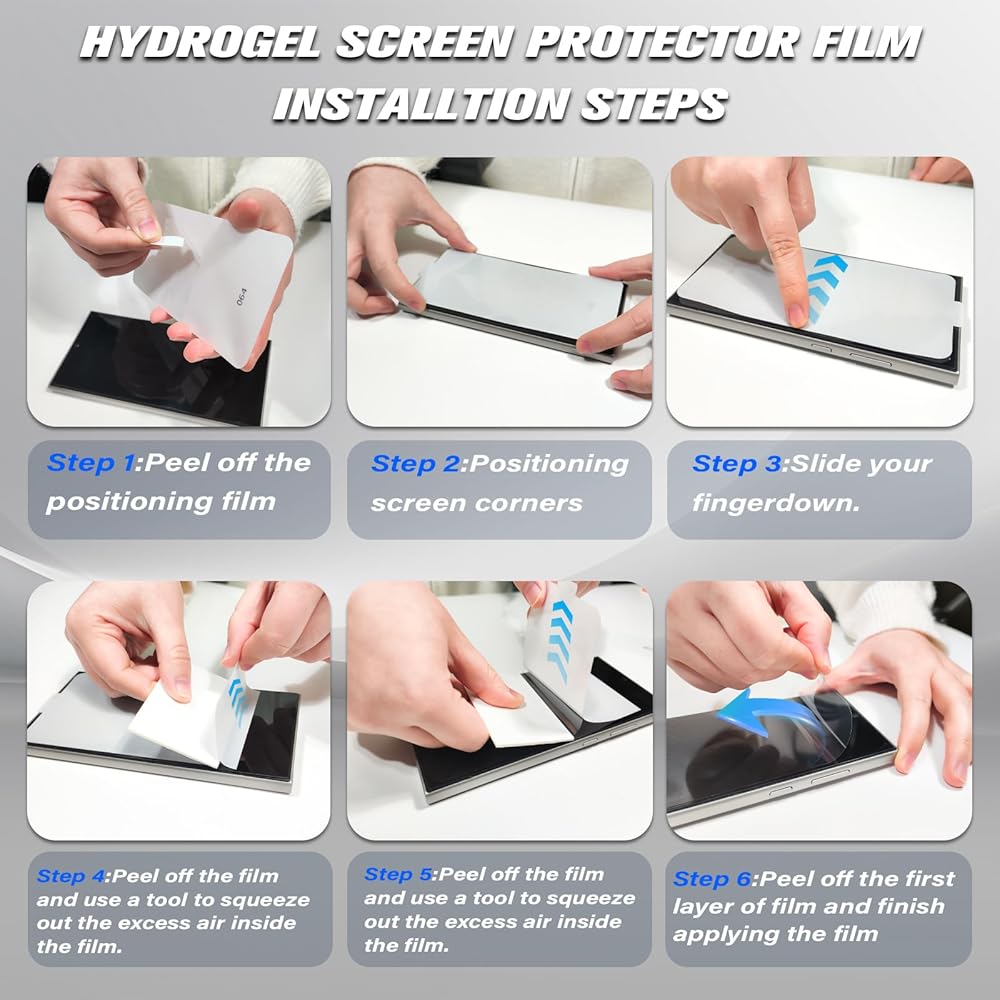 HYDROGEL SCREEN PROTECTOR FILM INSTALLTION STEPS

064

Step 1:Peel off the positioning film

Step 2:Positioning screen corners

Step 3:Slide your fingerdown.

Step 4:Peel off the film and use a tool to squeeze out the excess air inside the film.

Step 5:Peel off the film and use a tool to squeeze out the excess air inside the film.

Step 6:Peel off the first layer of film and finish applying the film