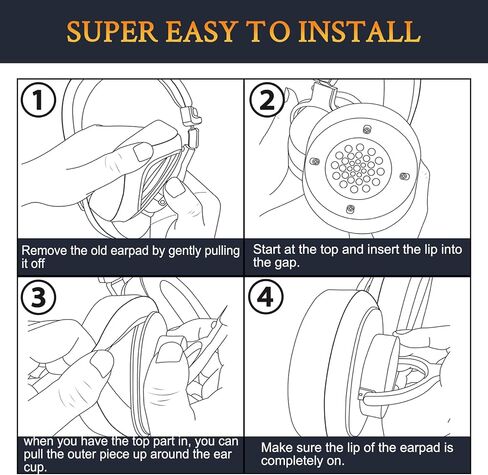 SUPER EASY TO INSTALL

1

Remove the old earpad by gently pulling it off

2

Start at the top and insert the lip into the gap.

3

when you have the top part in, you can pull the outer piece up around the ear cup.

4

Make sure the lip of the earpad is completely on.