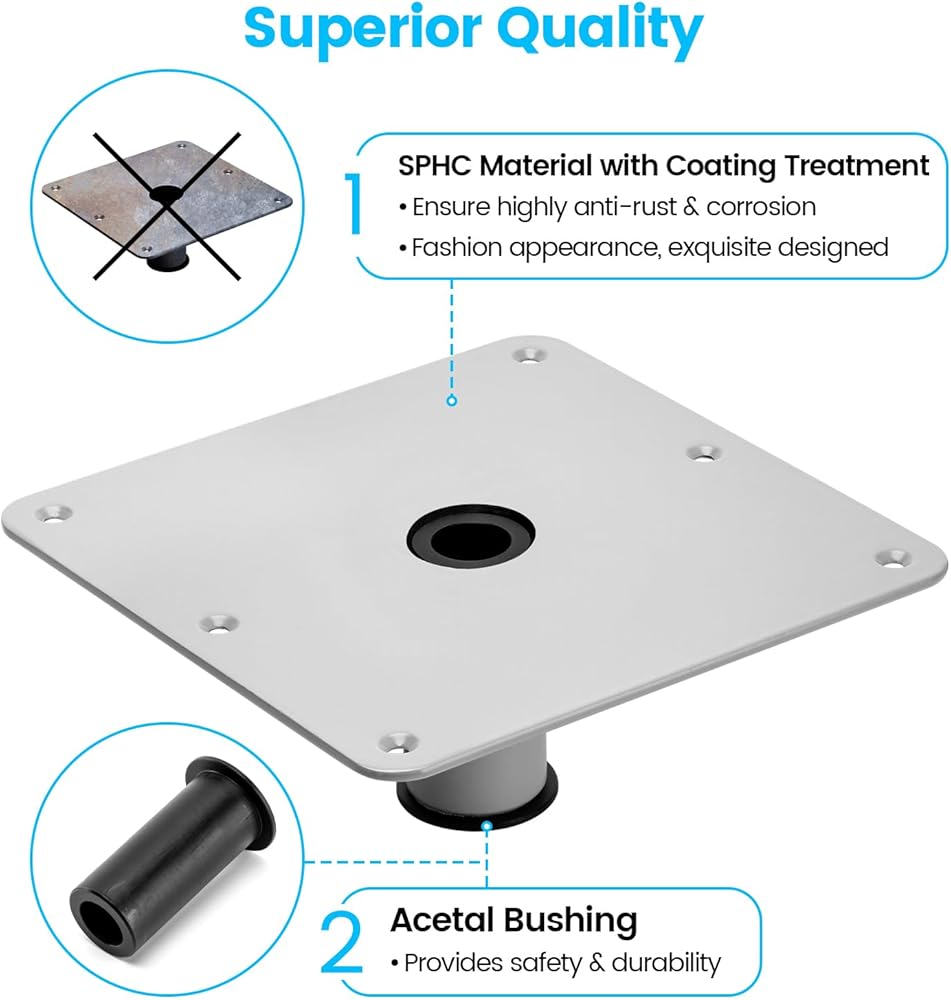 Superior Quality

1
SPHC Material with Coating Treatment
• Ensure highly anti-rust & corrosion
• Fashion appearance, exquisite designed

2
Acetal Bushing
• Provides safety & durability