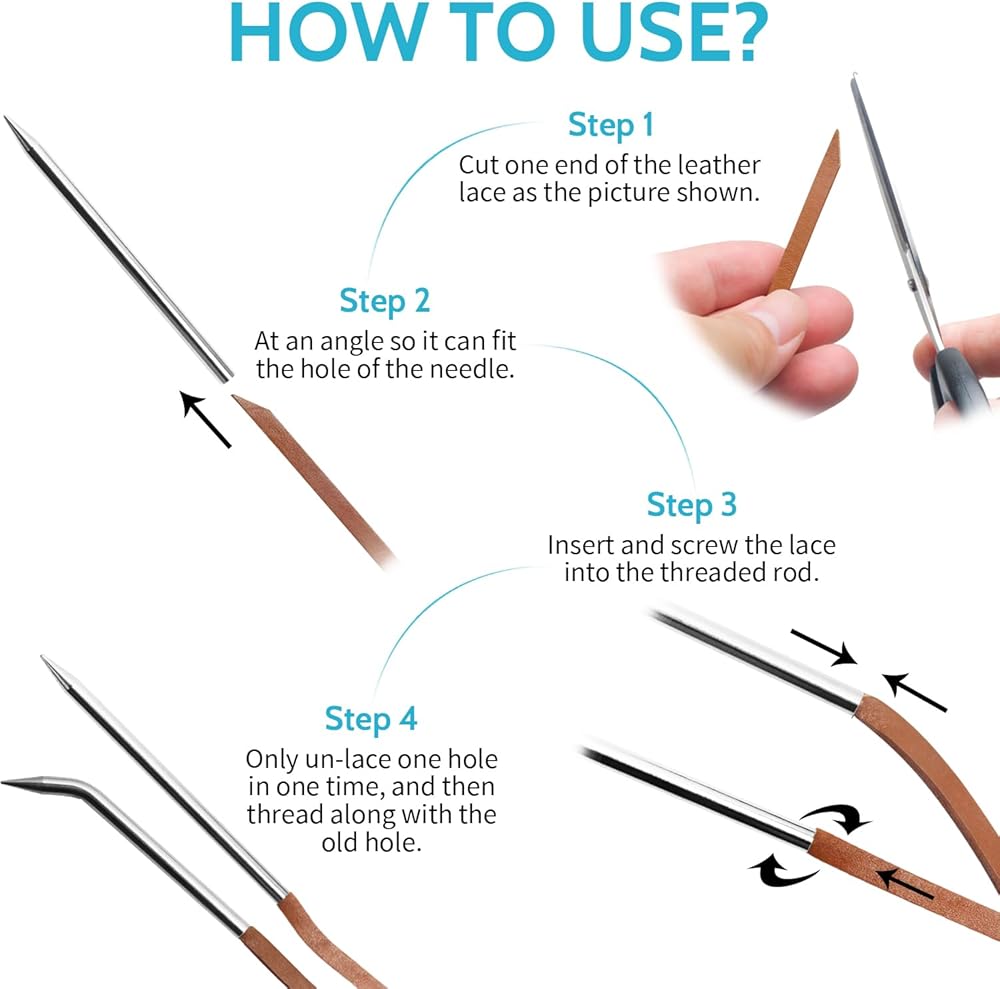 HOW TO USE?

Step 1
Cut one end of the leather lace as the picture shown.

Step 2
At an angle so it can fit the hole of the needle.

Step 3
Insert and screw the lace into the threaded rod.

Step 4
Only un-lace one hole in one time, and then thread along with the old hole.