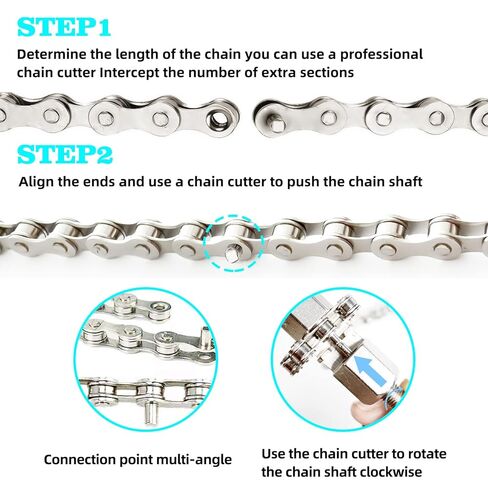 STEP1

Determine the length of the chain you can use a professional chain cutter Intercept the number of extra sections

STEP2

Align the ends and use a chain cutter to push the chain shaft

Connection point multi-angle

Use the chain cutter to rotate the chain shaft clockwise