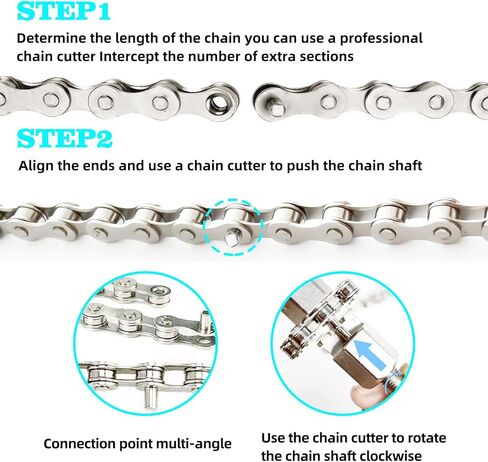 STEP1

Determine the length of the chain you can use a professional chain cutter Intercept the number of extra sections

STEP2

Align the ends and use a chain cutter to push the chain shaft

Connection point multi-angle

Use the chain cutter to rotate the chain shaft clockwise