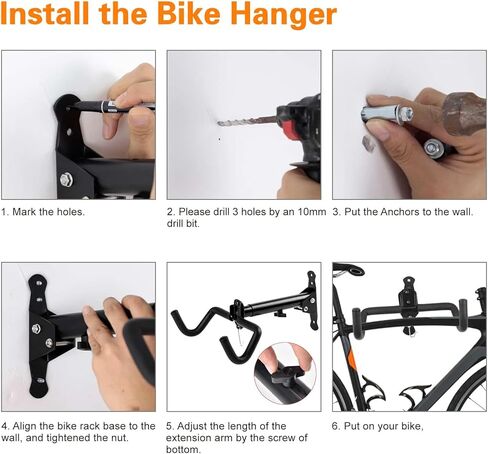 Install the Bike Hanger

1. Mark the holes.

2. Please drill 3 holes by an 10mm drill bit.

3. Put the Anchors to the wall.

4. Align the bike rack base to the wall, and tightened the nut.

5. Adjust the length of the extension arm by the screw of bottom.

6. Put on your bike,