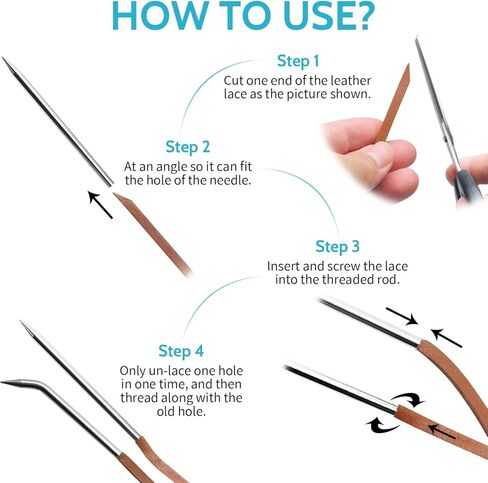 HOW TO USE?

Step 1
Cut one end of the leather lace as the picture shown.

Step 2
At an angle so it can fit the hole of the needle.

Step 3
Insert and screw the lace into the threaded rod.

Step 4
Only un-lace one hole in one time, and then thread along with the old hole.