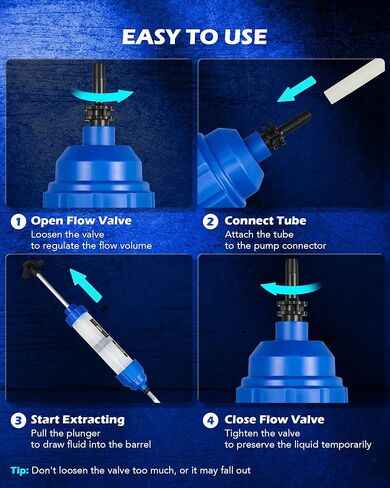 EASY TO USE

1 Open Flow Valve
Loosen the valve to regulate the flow volume

2 Connect Tube
Attach the tube to the pump connector

3 Start Extracting
Pull the plunger to draw fluid into the barrel

4 Close Flow Valve
Tighten the valve to preserve the liquid temporarily

Tip: Don't loosen the valve too much, or it may fall out