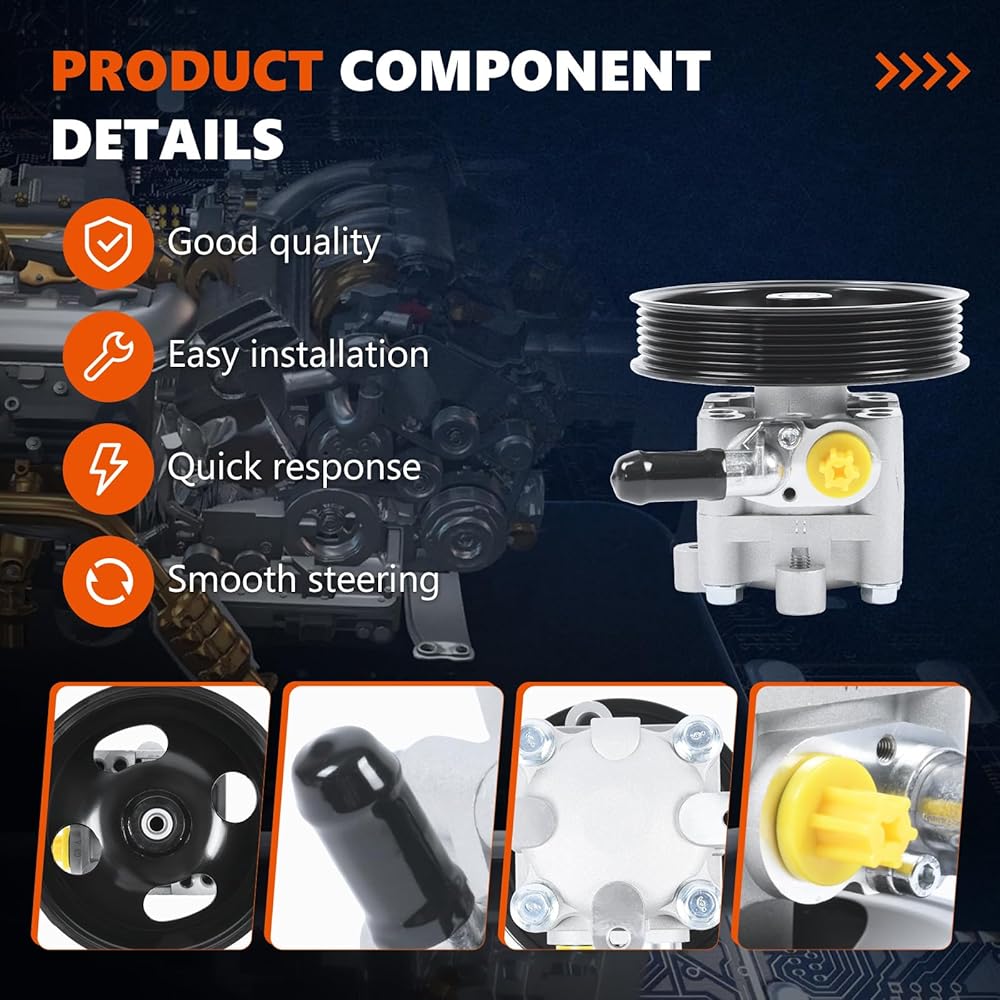 PRODUCT COMPONENT DETAILS

Good quality

Easy installation

Quick response

Smooth steering