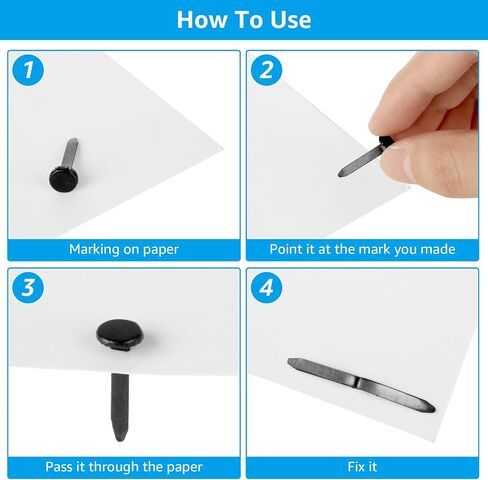 How To Use

1

Marking on paper

2

Point it at the mark you made

3

Pass it through the paper

4

Fix it