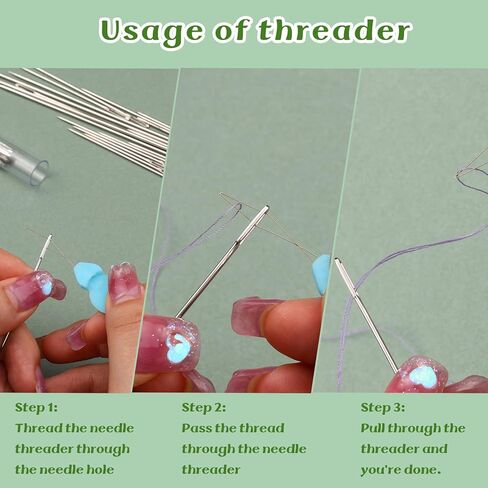 Usage of threader

Step 1:
Thread the needle threader through the needle hole

Step 2:
Pass the thread through the needle threader

Step 3:
Pull through the threader and you're done.