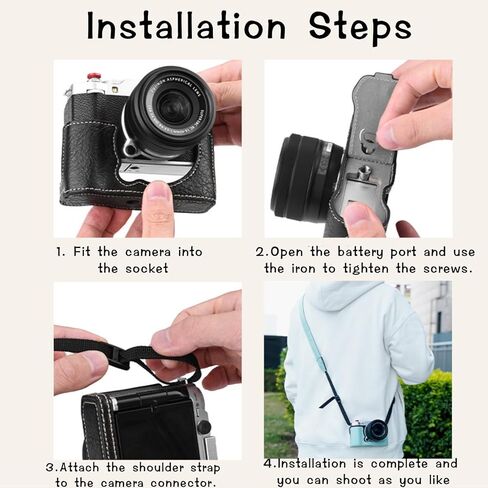 Installation Steps

FUJINON ASPHERICAL LENS

1. Fit the camera into the socket

2.Open the battery port and use the iron to tighten the screws.

3.Attach the shoulder strap to the camera connector.

4.Installation is complete and you can shoot as you like