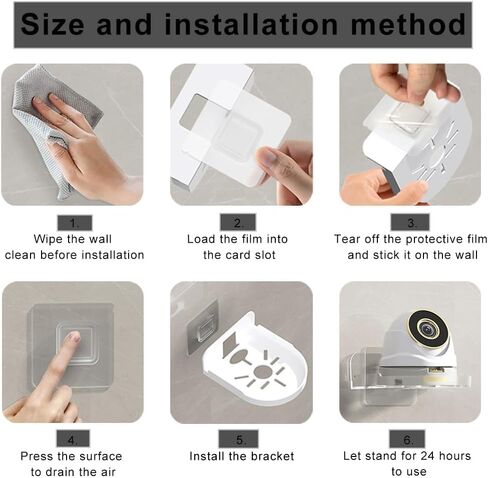 Size and installation method

1.
Wipe the wall clean before installation

2.
Load the film into the card slot

3.
Tear off the protective film and stick it on the wall

4.
Press the surface to drain the air

5.
Install the bracket

6.
Let stand for 24 hours to use