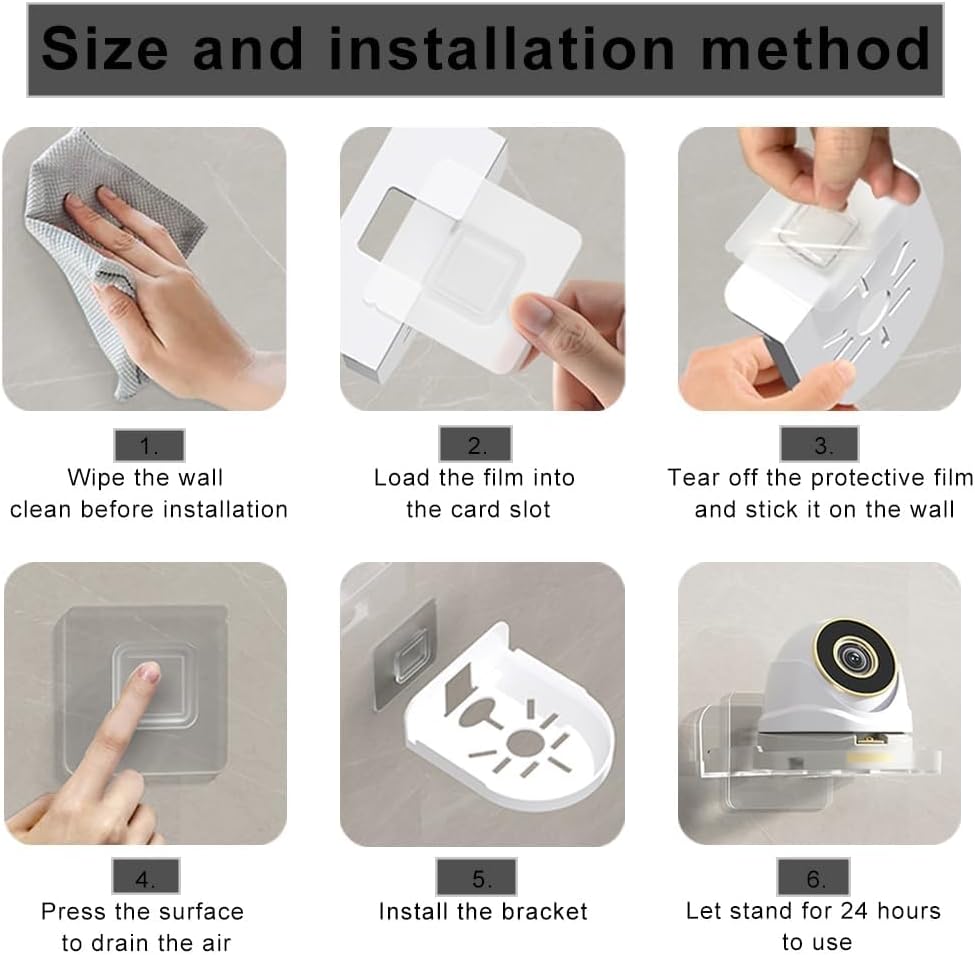 Size and installation method

1.
Wipe the wall clean before installation

2.
Load the film into the card slot

3.
Tear off the protective film and stick it on the wall

4.
Press the surface to drain the air

5.
Install the bracket

6.
Let stand for 24 hours to use