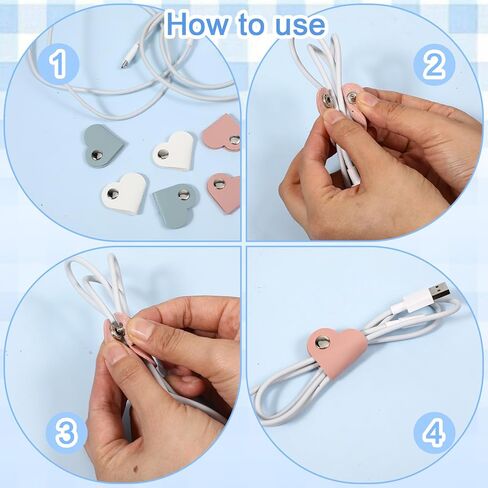 How to use

1

2

3

4