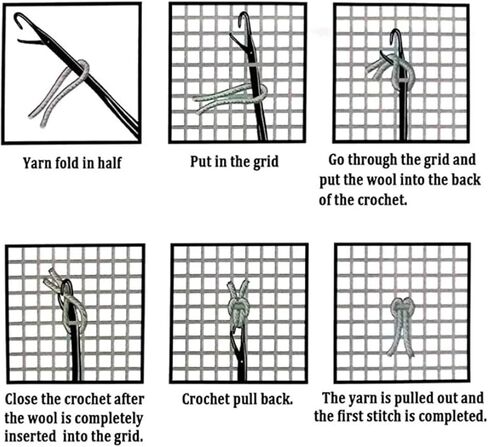 Yarn fold in half

Put in the grid

Go through the grid and put the wool into the back of the crochet.

Close the crochet after the wool is completely inserted into the grid.

Crochet pull back.

The yarn is pulled out and the first stitch is completed.