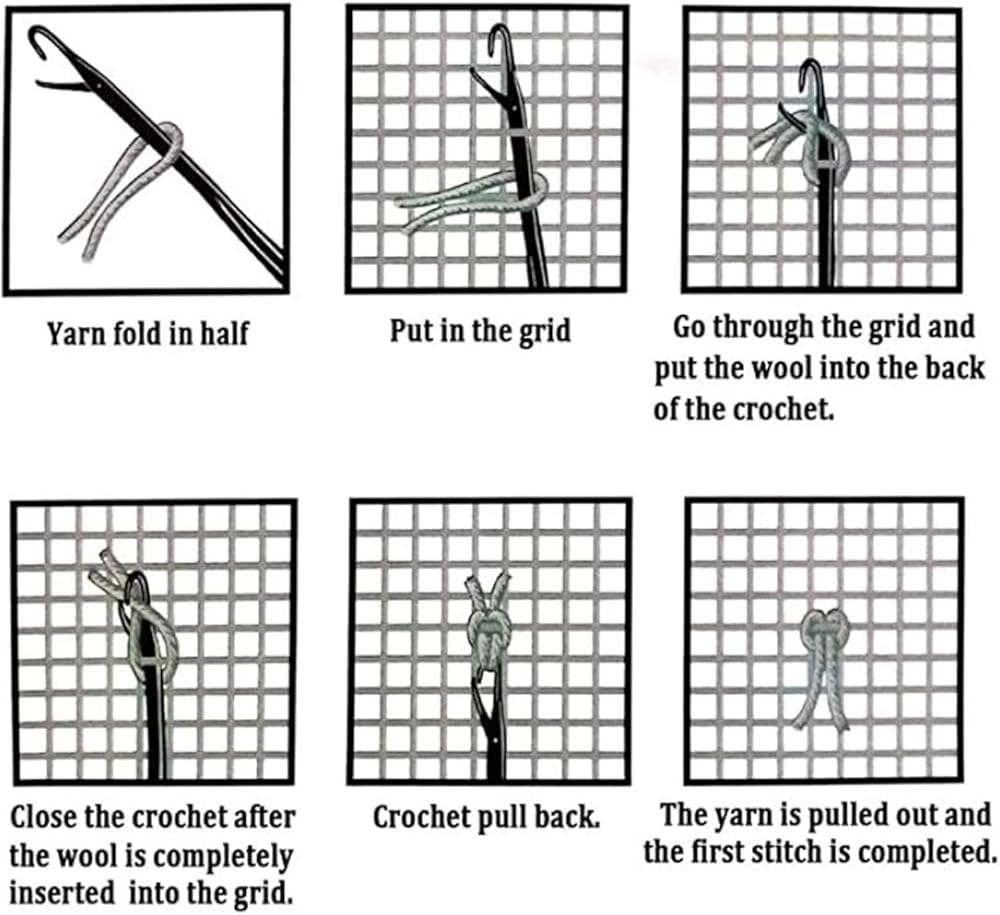 Yarn fold in half

Put in the grid

Go through the grid and put the wool into the back of the crochet.

Close the crochet after the wool is completely inserted into the grid.

Crochet pull back.

The yarn is pulled out and the first stitch is completed.