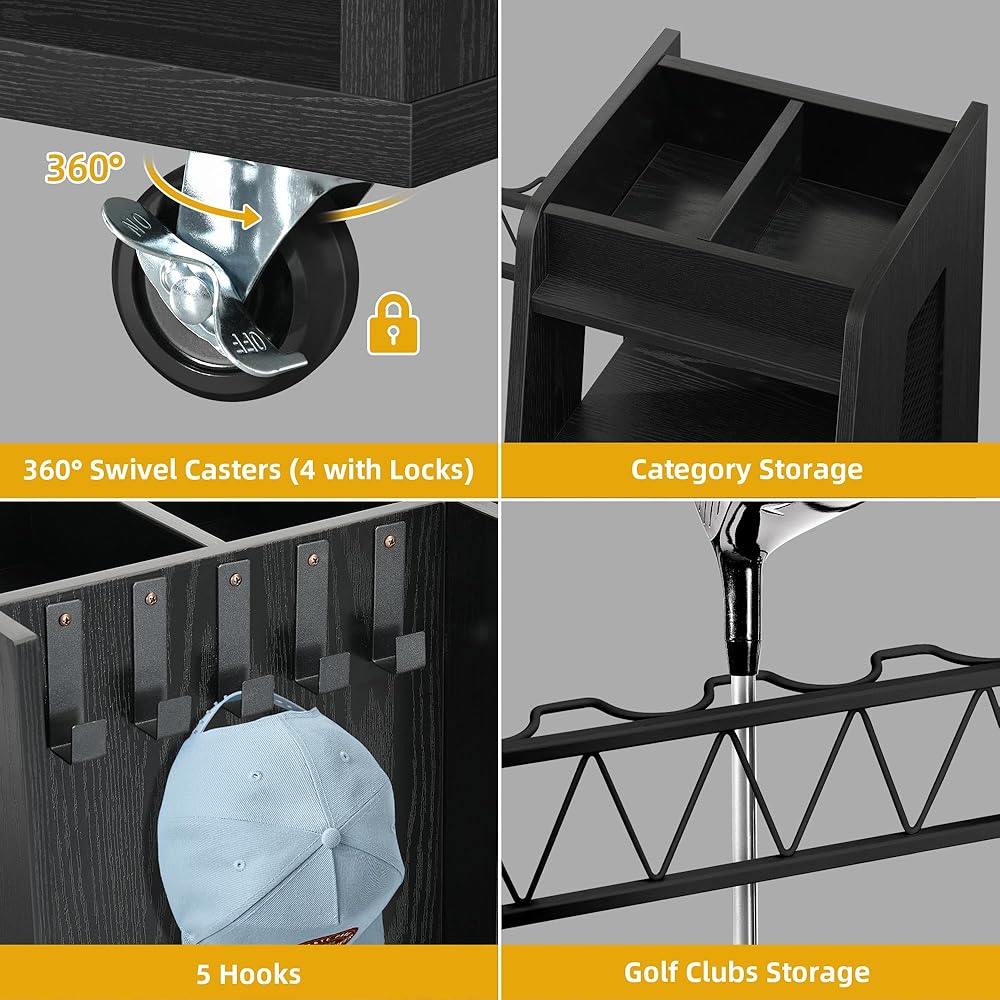 360°

ON

OFF

360° Swivel Casters (4 with Locks)

Category Storage

5 Hooks

Golf Clubs Storage