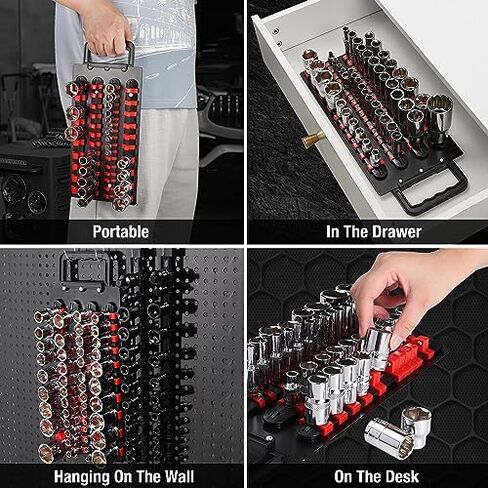 Portable

In The Drawer

Hanging On The Wall

On The Desk