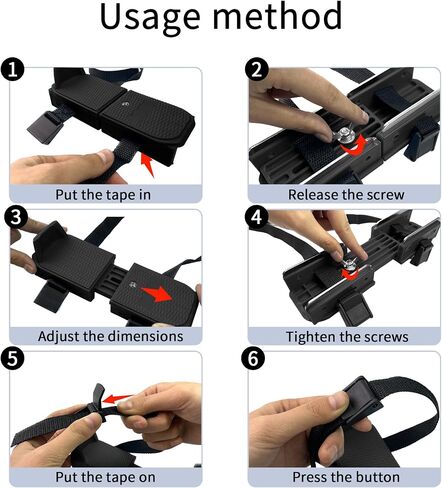 Usage method

1
Put the tape in

2
Release the screw

3
Adjust the dimensions

4
Tighten the screws

5
Put the tape on

6
Press the button