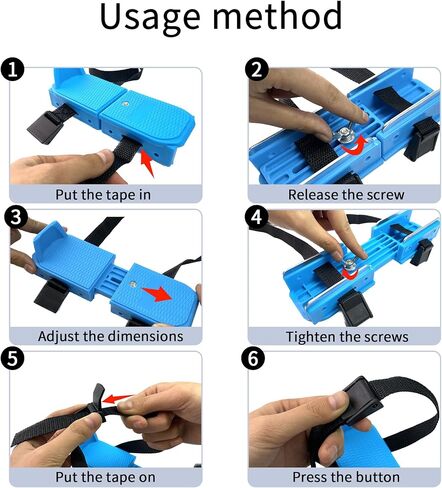 Usage method

1
Put the tape in

2
Release the screw

3
Adjust the dimensions

4
Tighten the screws

5
Put the tape on

6
Press the button