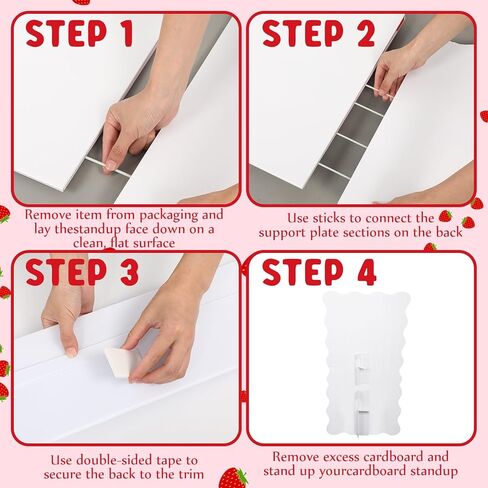 STEP 1

Remove item from packaging and lay thestandup face down on a clean, flat surface

STEP 2

Use sticks to connect the support plate sections on the back

STEP 3

Use double-sided tape to secure the back to the trim

STEP 4

Remove excess cardboard and stand up yourcardboard standup