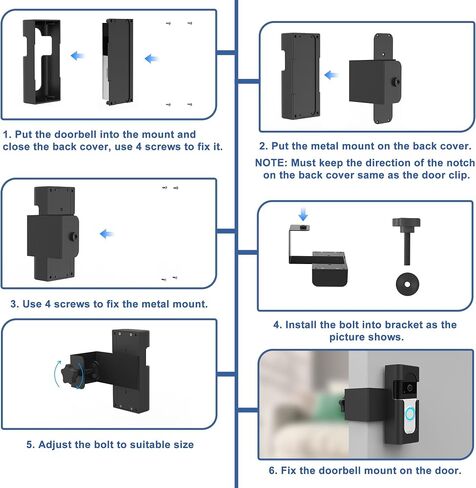 1. Put the doorbell into the mount and close the back cover, use 4 screws to fix it.

2. Put the metal mount on the back cover.

NOTE: Must keep the direction of the notch on the back cover same as the door clip.

3. Use 4 screws to fix the metal mount.

4. Install the bolt into bracket as the picture shows.

5. Adjust the bolt to suitable size

6. Fix the doorbell mount on the door.