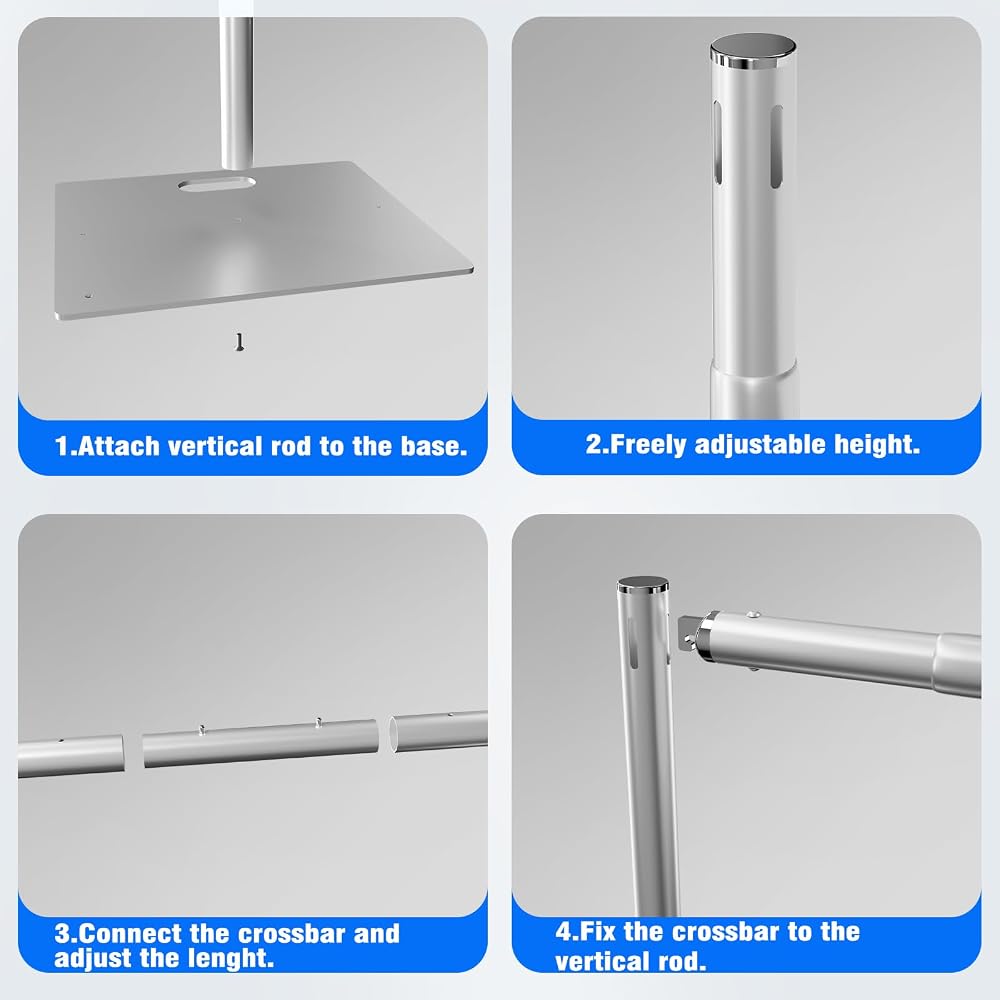 1.Attach vertical rod to the base.

2.Freely adjustable height.

3.Connect the crossbar and adjust the lenght.

4.Fix the crossbar to the vertical rod.