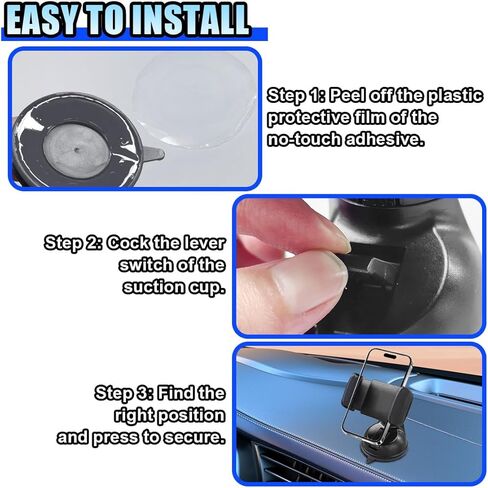 EASY TO INSTALL

Step 1: Peel off the plastic protective film of the no-touch adhesive.

Step 2: Cock the lever switch of the suction cup.

Step 3: Find the right position and press to secure.