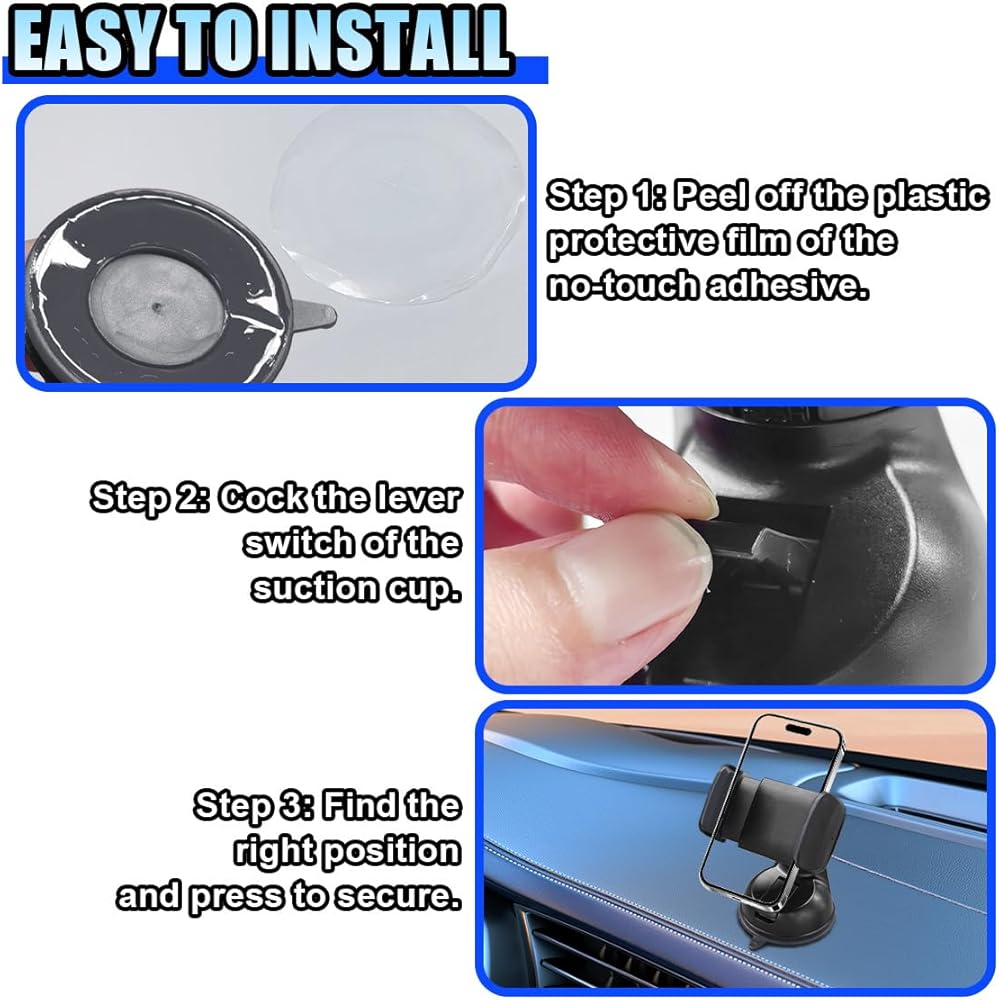 EASY TO INSTALL

Step 1: Peel off the plastic protective film of the no-touch adhesive.

Step 2: Cock the lever switch of the suction cup.

Step 3: Find the right position and press to secure.