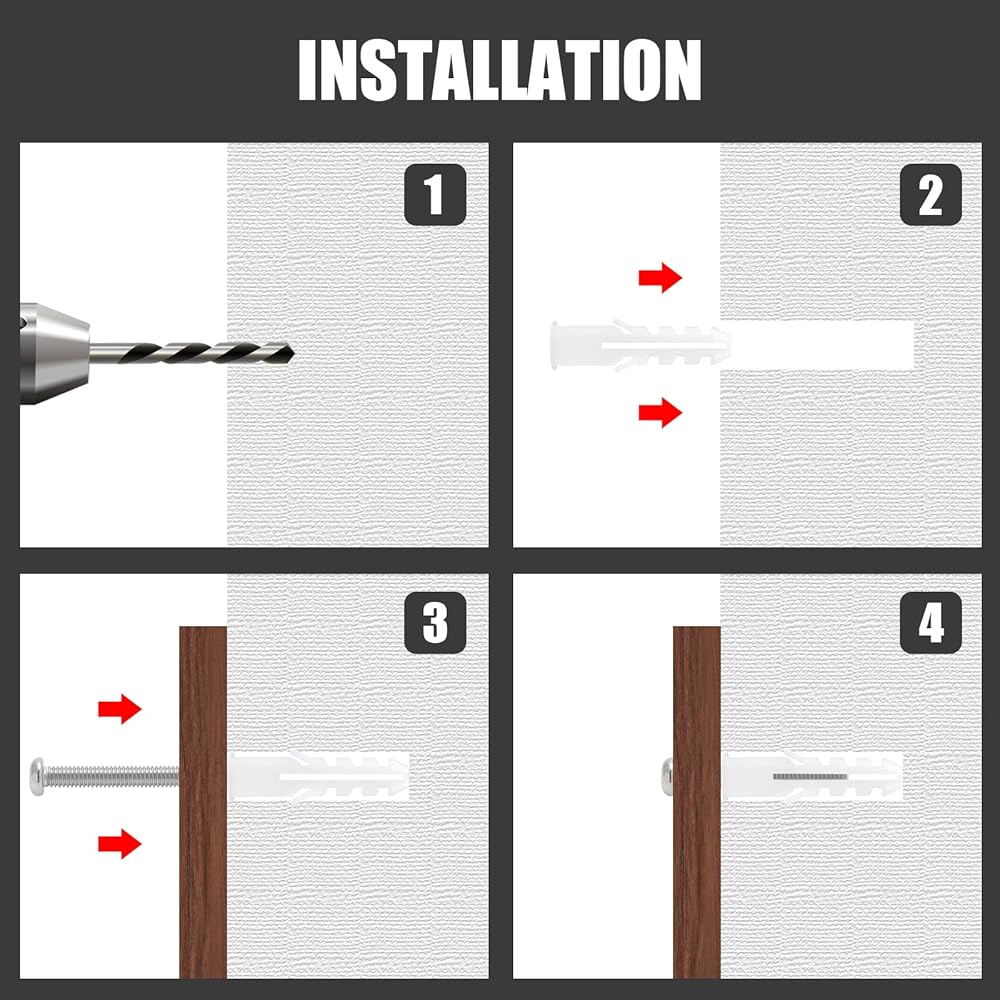 INSTALLATION

1

2

3

4