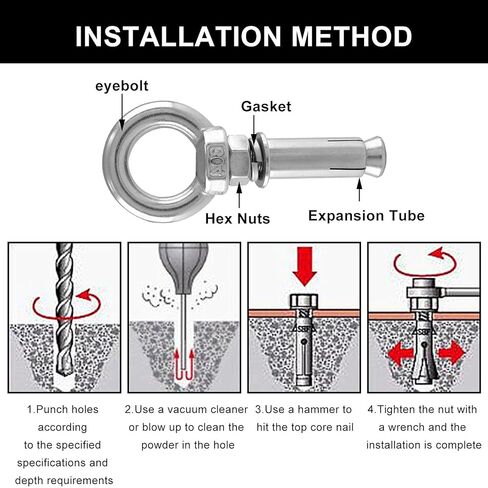 INSTALLATION METHOD

eyebolt

Gasket

304

Hex Nuts

Expansion Tube

SBF

SBF

1.Punch holes according to the specified specifications and depth requirements

2.Use a vacuum cleaner or blow up to clean the powder in the hole

3.Use a hammer to hit the top core nail

4.Tighten the nut with a wrench and the installation is complete