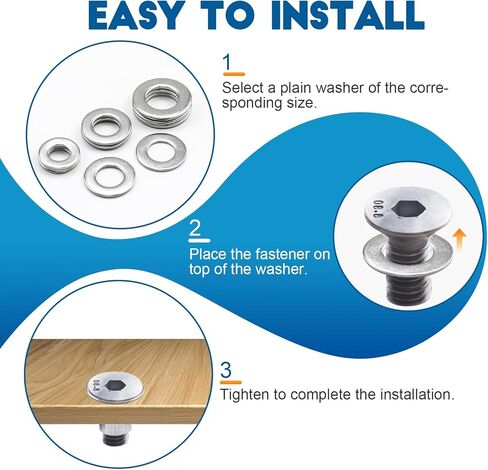 EASY TO INSTALL

1
Select a plain washer of the corresponding size.

2
Place the fastener on top of the washer.

3
Tighten to complete the installation.