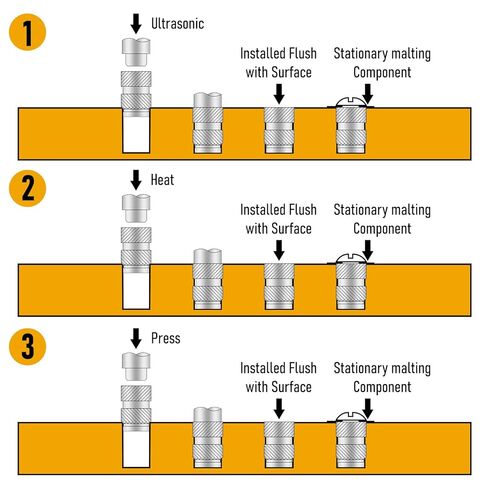 1

Ultrasonic

Installed Flush with Surface

Stationary malting Component

2

Heat

Installed Flush with Surface

Stationary malting Component

3

Press

Installed Flush with Surface

Stationary malting Component