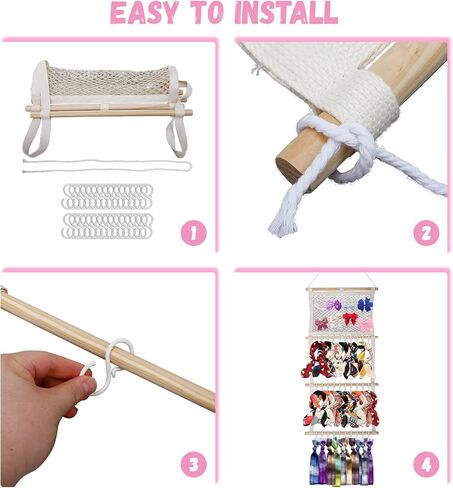 EASY TO INSTALL

1

2

3

4