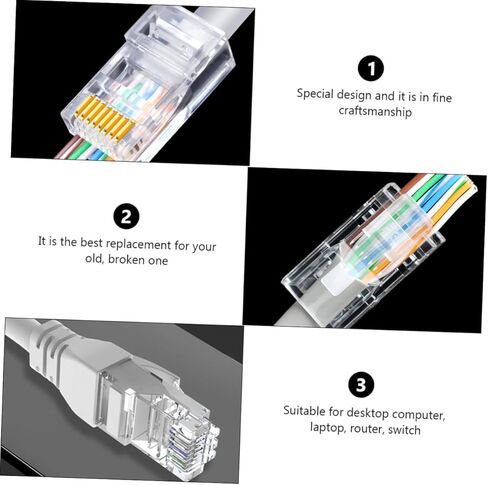 1

Special design and it is in fine craftsmanship

2

It is the best replacement for your old, broken one

3

Suitable for desktop computer, laptop, router, switch