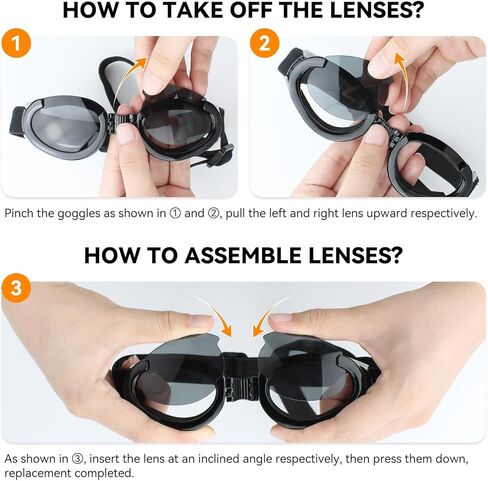 HOW TO TAKE OFF THE LENSES?

1

2

Pinch the goggles as shown in ① and ②, pull the left and right lens upward respectively.

HOW TO ASSEMBLE LENSES?

3

As shown in ③, insert the lens at an inclined angle respectively, then press them down, replacement completed.