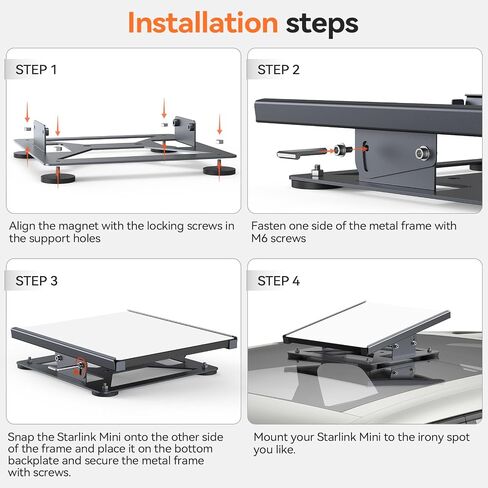 Installation steps

STEP 1

Align the magnet with the locking screws in the support holes

STEP 2

Fasten one side of the metal frame with M6 screws

STEP 3

Snap the Starlink Mini onto the other side of the frame and place it on the bottom backplate and secure the metal frame with screws.

STEP 4

Mount your Starlink Mini to the irony spot you like.