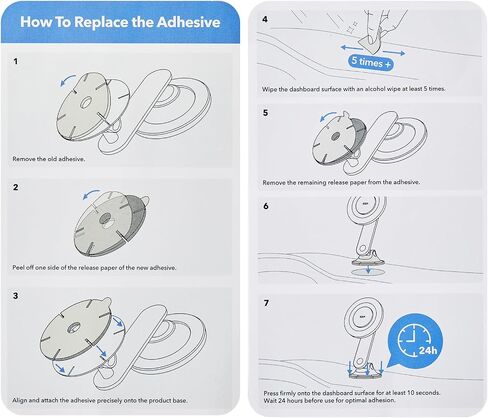 How To Replace the Adhesive

1

Remove the old adhesive.

2

Peel off one side of the release paper of the new adhesive.

3

Align and attach the adhesive precisely onto the product base.

4

5 times +

Wipe the dashboard surface with an alcohol wipe at least 5 times.

5

Remove the remaining release paper from the adhesive.

6

7

24h

Press firmly onto the dashboard surface for at least 10 seconds.
Wait 24 hours before use for optimal adhesion.