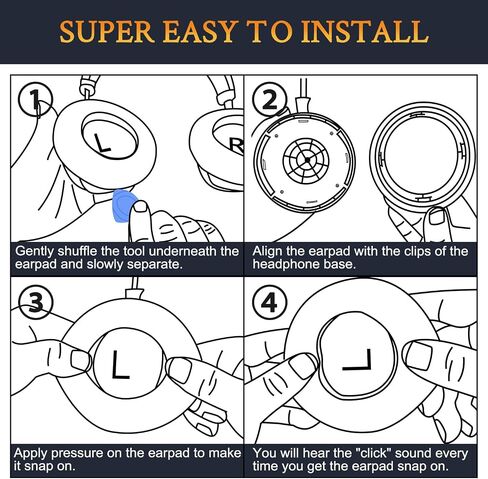 SUPER EASY TO INSTALL

1
L
R
Gently shuffle the tool underneath the earpad and slowly separate.

2
Align the earpad with the clips of the headphone base.

3
L
Apply pressure on the earpad to make it snap on.

4
L
You will hear the "click" sound every time you get the earpad snap on.