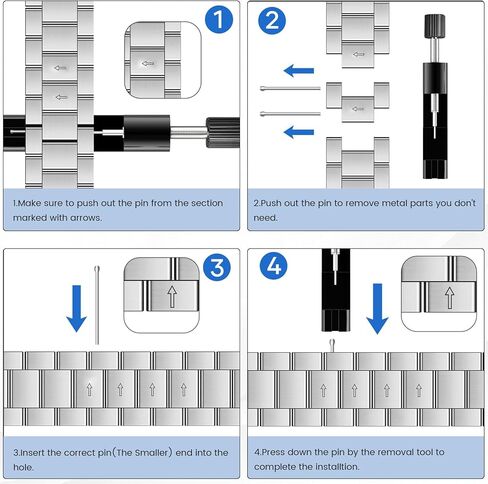 1

1.Make sure to push out the pin from the section marked with arrows.

2

2.Push out the pin to remove metal parts you don't need.

3

3.Insert the correct pin(The Smaller) end into the hole.

4

4.Press down the pin by the removal tool to complete the installtion.