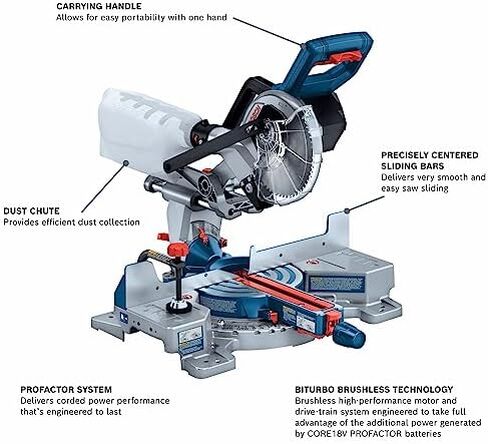 CARRYING HANDLE
Allows for easy portability with one hand

PRECISELY CENTERED SLIDING BARS
Delivers very smooth and easy saw sliding

DUST CHUTE
Provides efficient dust collection

PROFACTOR SYSTEM
Delivers corded power performance that's engineered to last

BITURBO BRUSHLESS TECHNOLOGY
Brushless high-performance motor and drive-train system engineered to take full advantage of the additional power generated by CORE18V PROFACTOR batteries