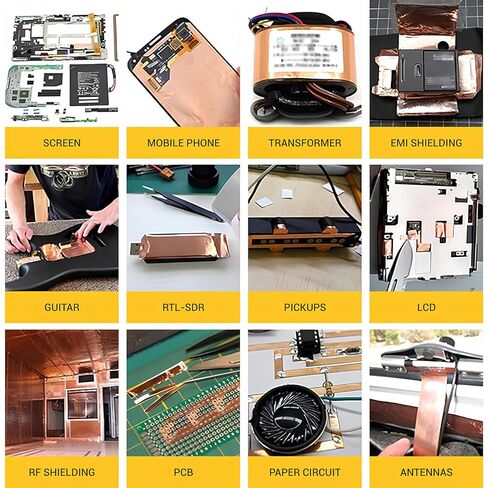 SCREEN

MOBILE PHONE

TRANSFORMER

EMI SHIELDING

GUITAR

RTL-SDR

PICKUPS

LCD

RF SHIELDING

PCB

PAPER CIRCUIT

ANTENNAS