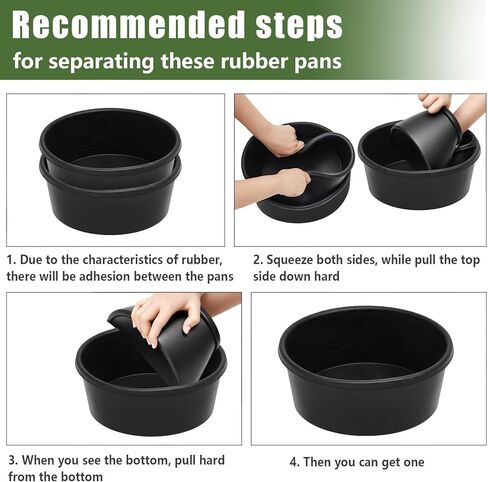 Recommended steps
for separating these rubber pans

1. Due to the characteristics of rubber, there will be adhesion between the pans

2. Squeeze both sides, while pull the top side down hard

3. When you see the bottom, pull hard from the bottom

4. Then you can get one