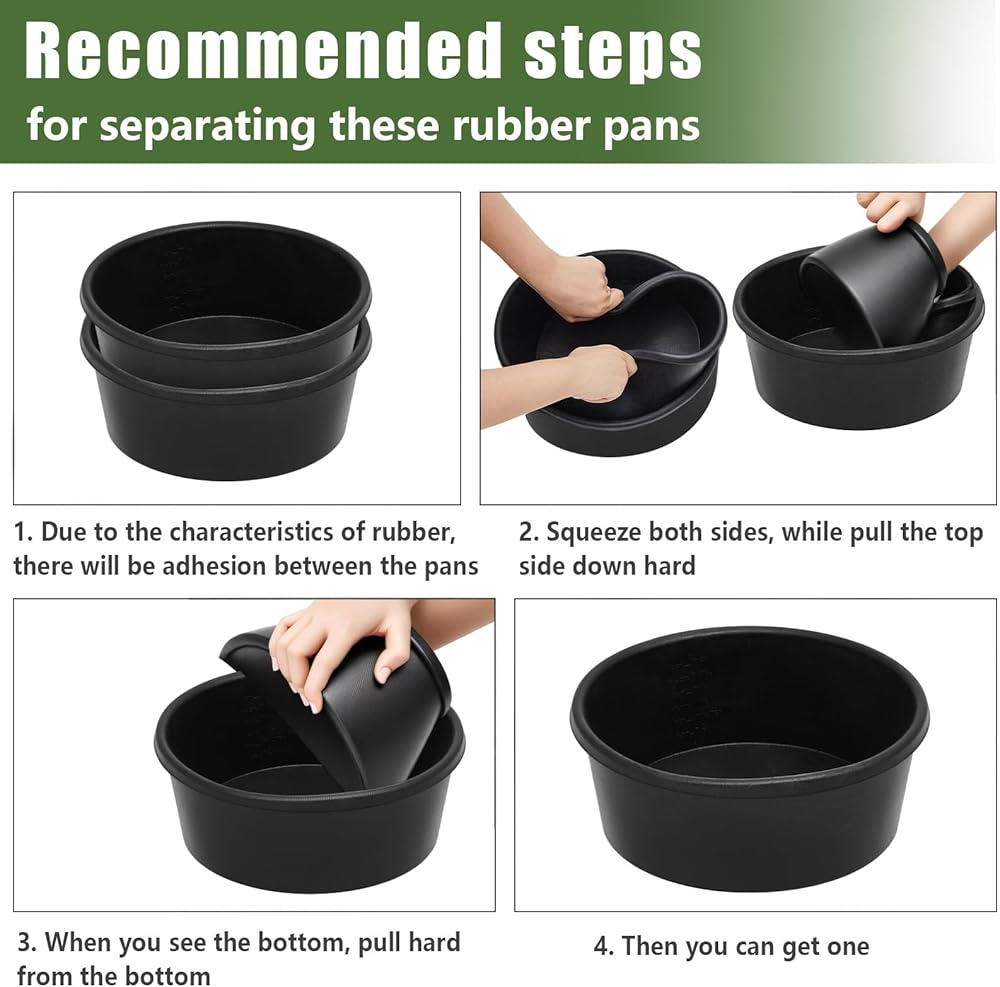 Recommended steps
for separating these rubber pans

1. Due to the characteristics of rubber, there will be adhesion between the pans

2. Squeeze both sides, while pull the top side down hard

3. When you see the bottom, pull hard from the bottom

4. Then you can get one