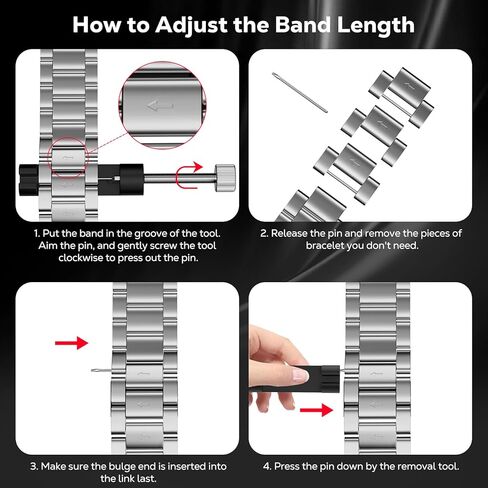 How to Adjust the Band Length

1. Put the band in the groove of the tool. Aim the pin, and gently screw the tool clockwise to press out the pin.

2. Release the pin and remove the pieces of bracelet you don't need.

3. Make sure the bulge end is inserted into the link last.

4. Press the pin down by the removal tool.