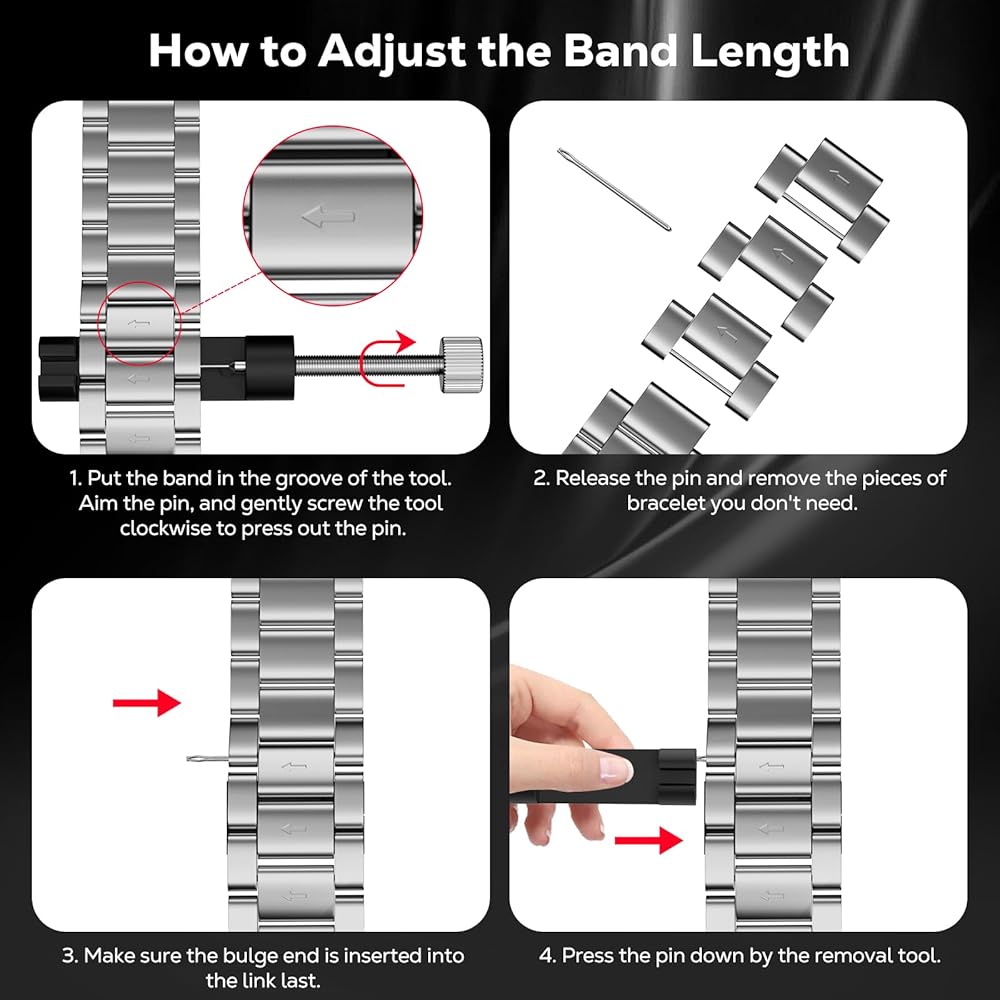 How to Adjust the Band Length

1. Put the band in the groove of the tool. Aim the pin, and gently screw the tool clockwise to press out the pin.

2. Release the pin and remove the pieces of bracelet you don't need.

3. Make sure the bulge end is inserted into the link last.

4. Press the pin down by the removal tool.