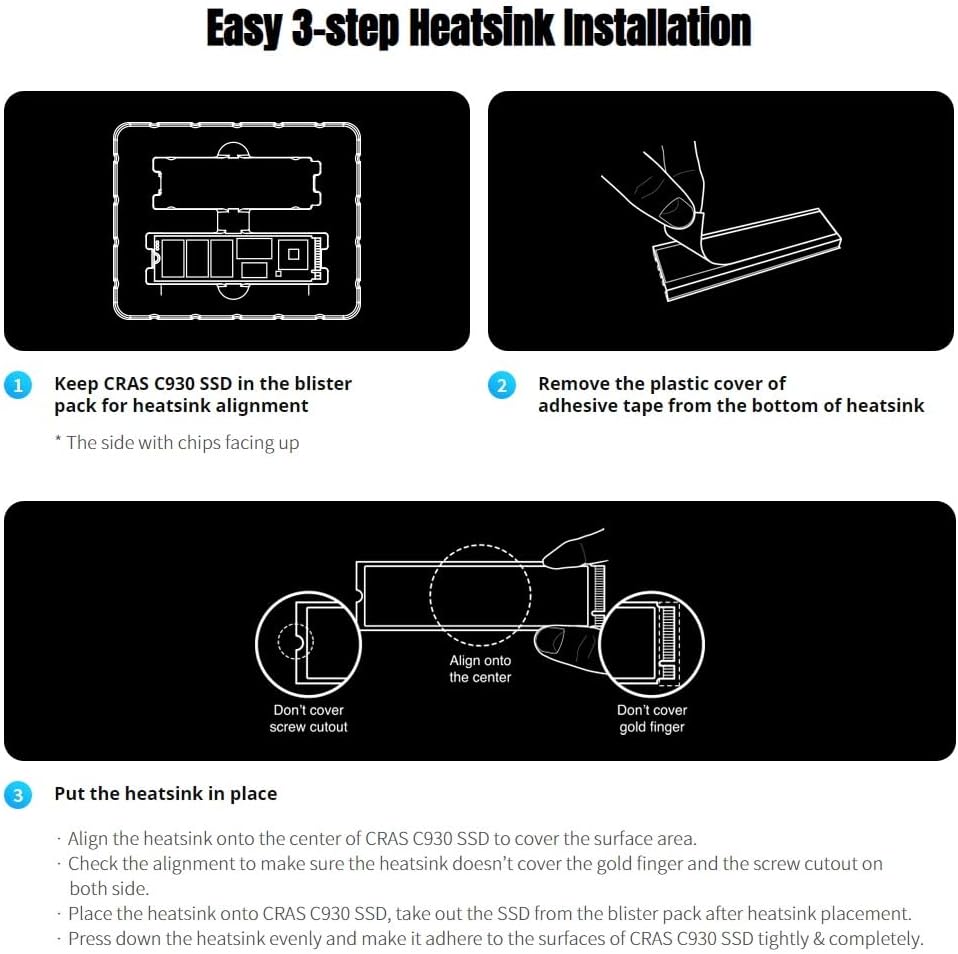 Easy 3-step Heatsink Installation

1 Keep CRAS C930 SSD in the blister pack for heatsink alignment

* The side with chips facing up

2 Remove the plastic cover of adhesive tape from the bottom of heatsink

Don't cover screw cutout

Align onto the center

Don't cover gold finger

3 Put the heatsink in place

· Align the heatsink onto the center of CRAS C930 SSD to cover the surface area.
· Check the alignment to make sure the heatsink doesn't cover the gold finger and the screw cutout on both side.
· Place the heatsink onto CRAS C930 SSD, take out the SSD from the blister pack after heatsink placement.
· Press down the heatsink evenly and make it adhere to the surfaces of CRAS C930 SSD tightly & completely.